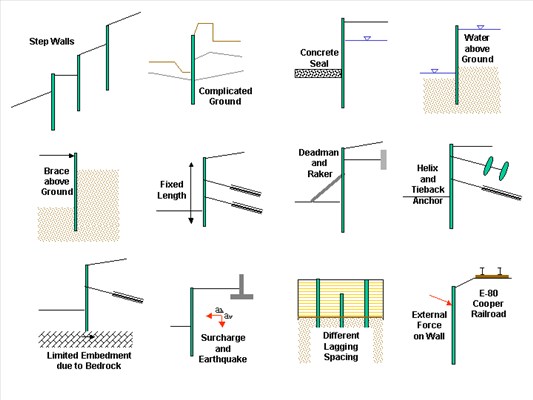 Step Walls

Complicated Ground

Concrete Seal

Water above Ground

Brace above Ground

Fixed Length

Deadman and Raker

Helix and Tieback Anchor

Limited Embedment due to Bedrock

$a_h$ $a_v$

Surcharge and Earthquake

Different Lagging Spacing

External Force on Wall

E-80 Cooper Railroad